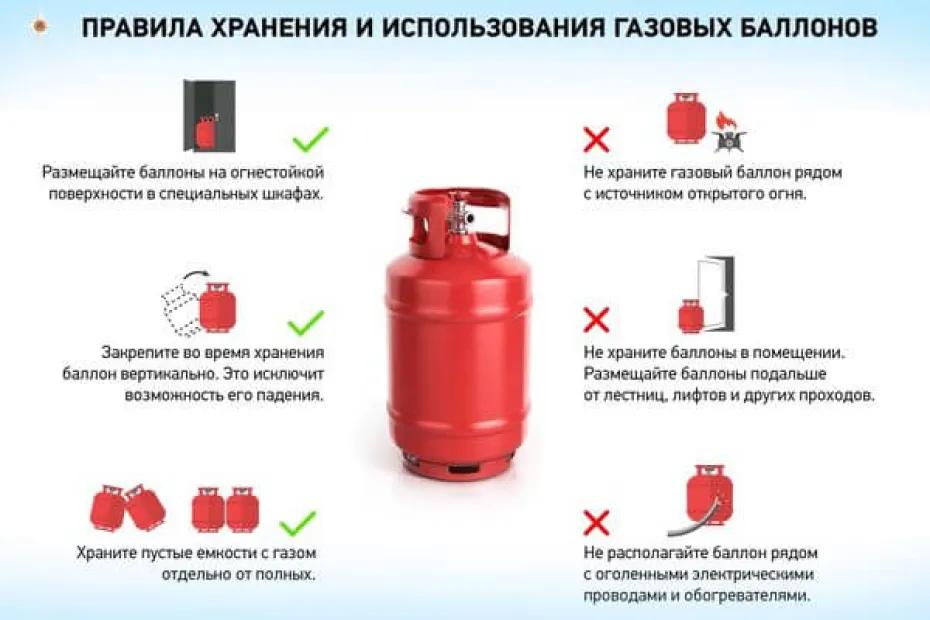 ПРАВИЛА ХРАНЕНИЯ И ИСПОЛЬЗОВАНИЯ ГАЗОВЫХ БАЛЛОНОВ

Размещайте баллоны на огнестойкой поверхности в специальных шкафах.

Закрепите во время хранения баллон вертикально. Это исключит возможность его падения.

Храните пустые емкости с газом отдельно от полных.

Не храните газовый баллон рядом с источником открытого огня.

Не храните баллоны в помещении. Размещайте баллоны подальше от лестниц, лифтов и других проходов.

Не располагайте баллон рядом с оголенными электрическими проводами и обогревателями.